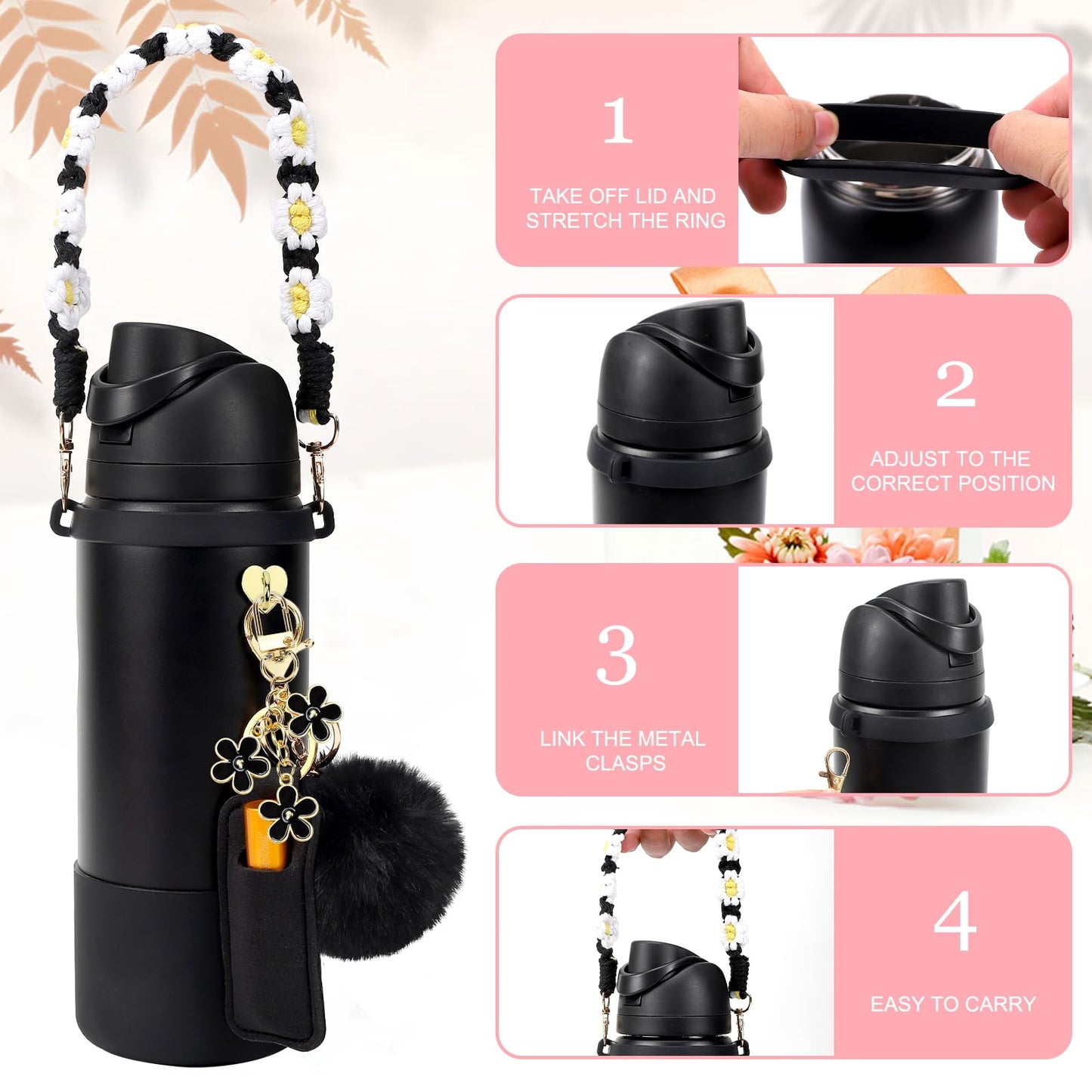 1

TAKE OFF LID AND STRETCH THE RING

2

ADJUST TO THE CORRECT POSITION

3

LINK THE METAL CLASPS

4

EASY TO CARRY